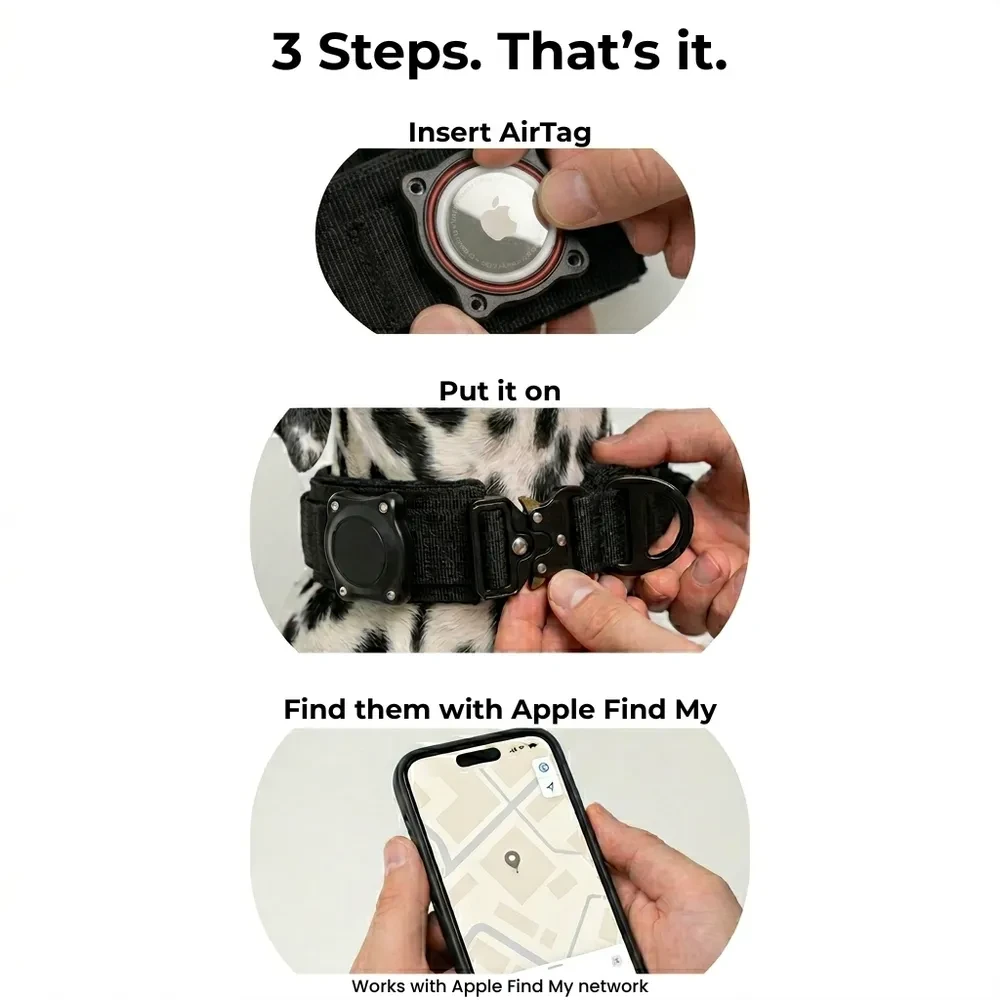 3 Steps. That's it.

Insert AirTag

Put it on

Find them with Apple Find My

Works with Apple Find My network